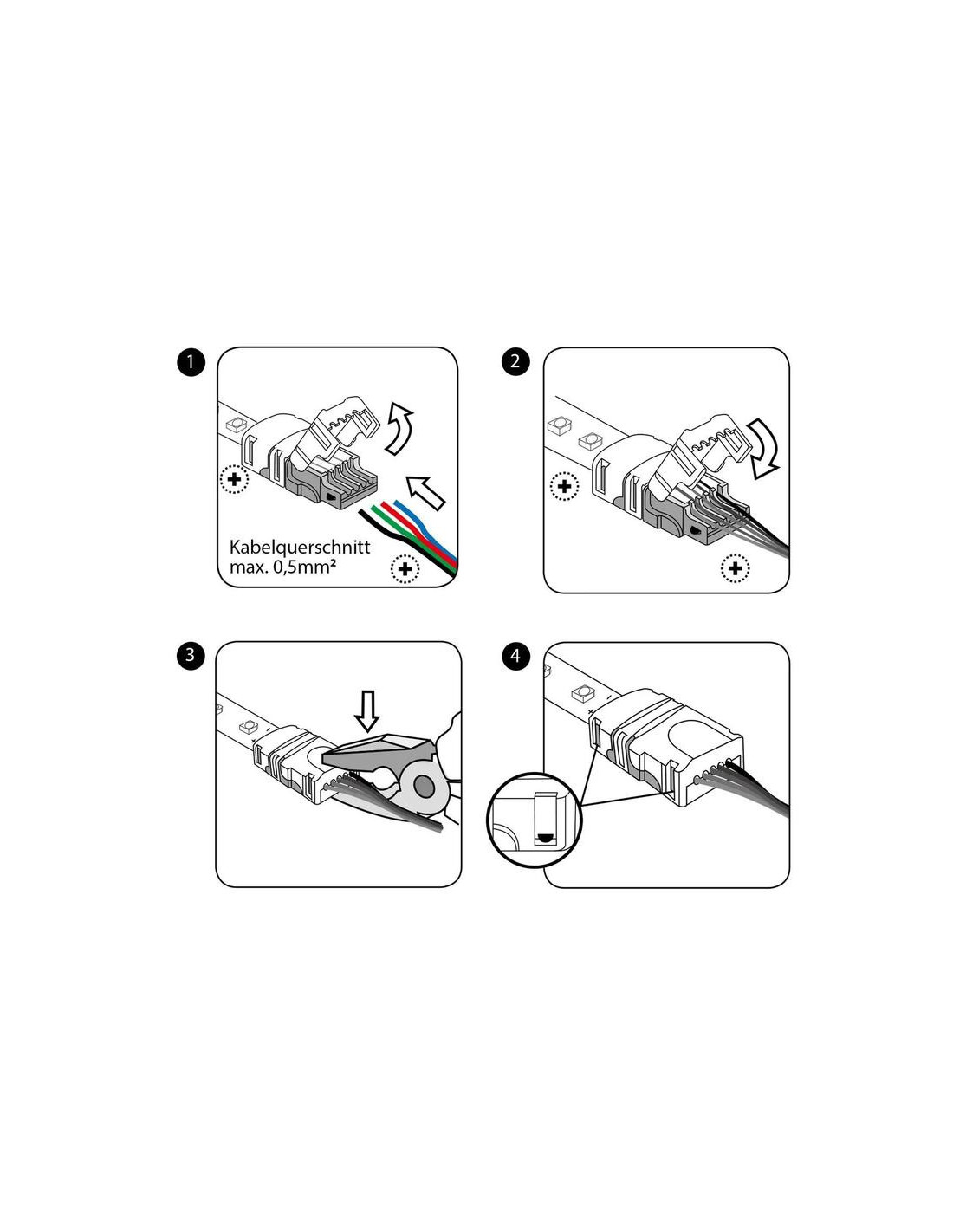 1

Kabelquerschnitt max. 0,5mm²

2

3

4